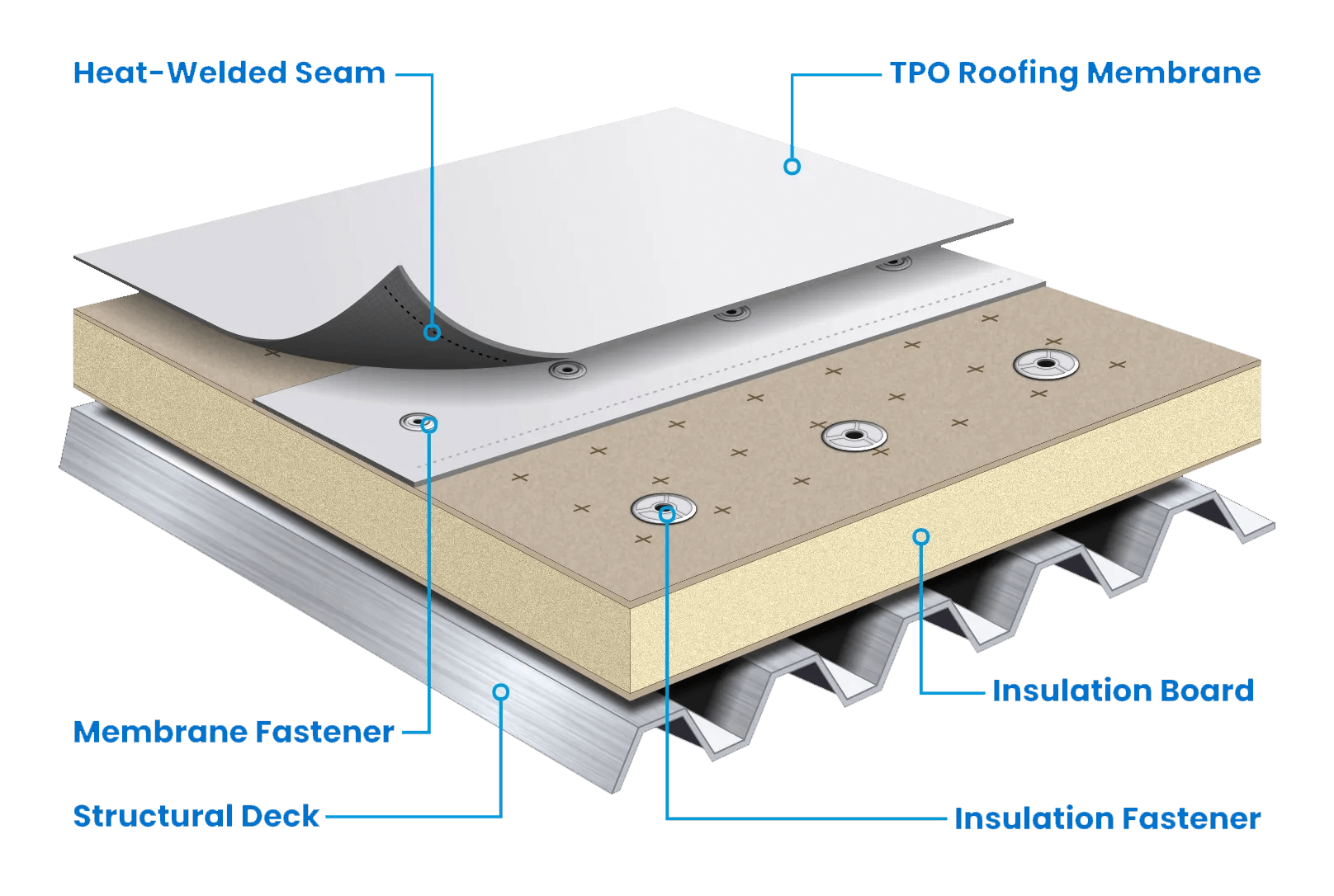 Heat-Welded Seam

TPO Roofing Membrane

Insulation Board

Membrane Fastener

Structural Deck

Insulation Fastener